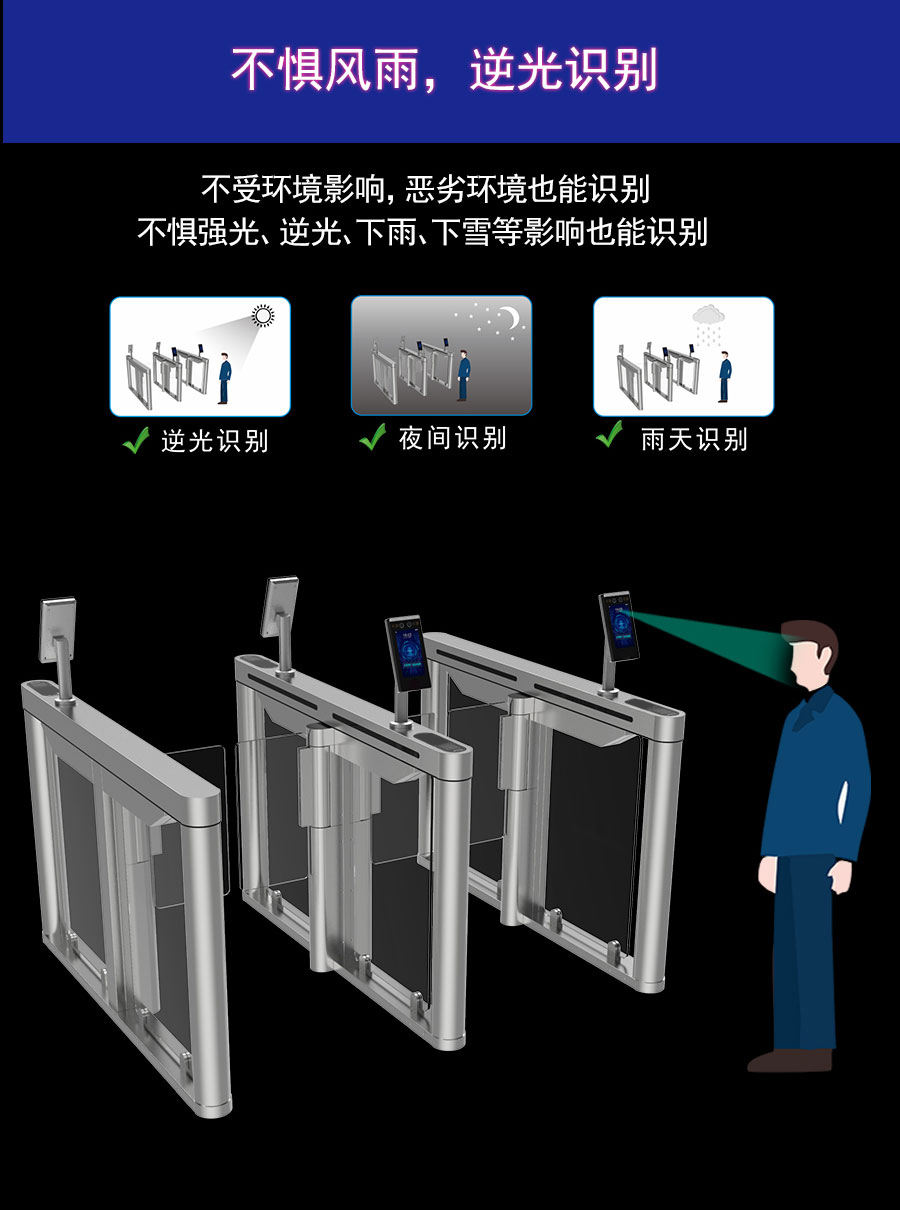 不惧风雨，逆光识别

不受环境影响，恶劣环境也能识别
不惧强光、逆光、下雨、下雪等影响也能识别

逆光识别

夜间识别

雨天识别