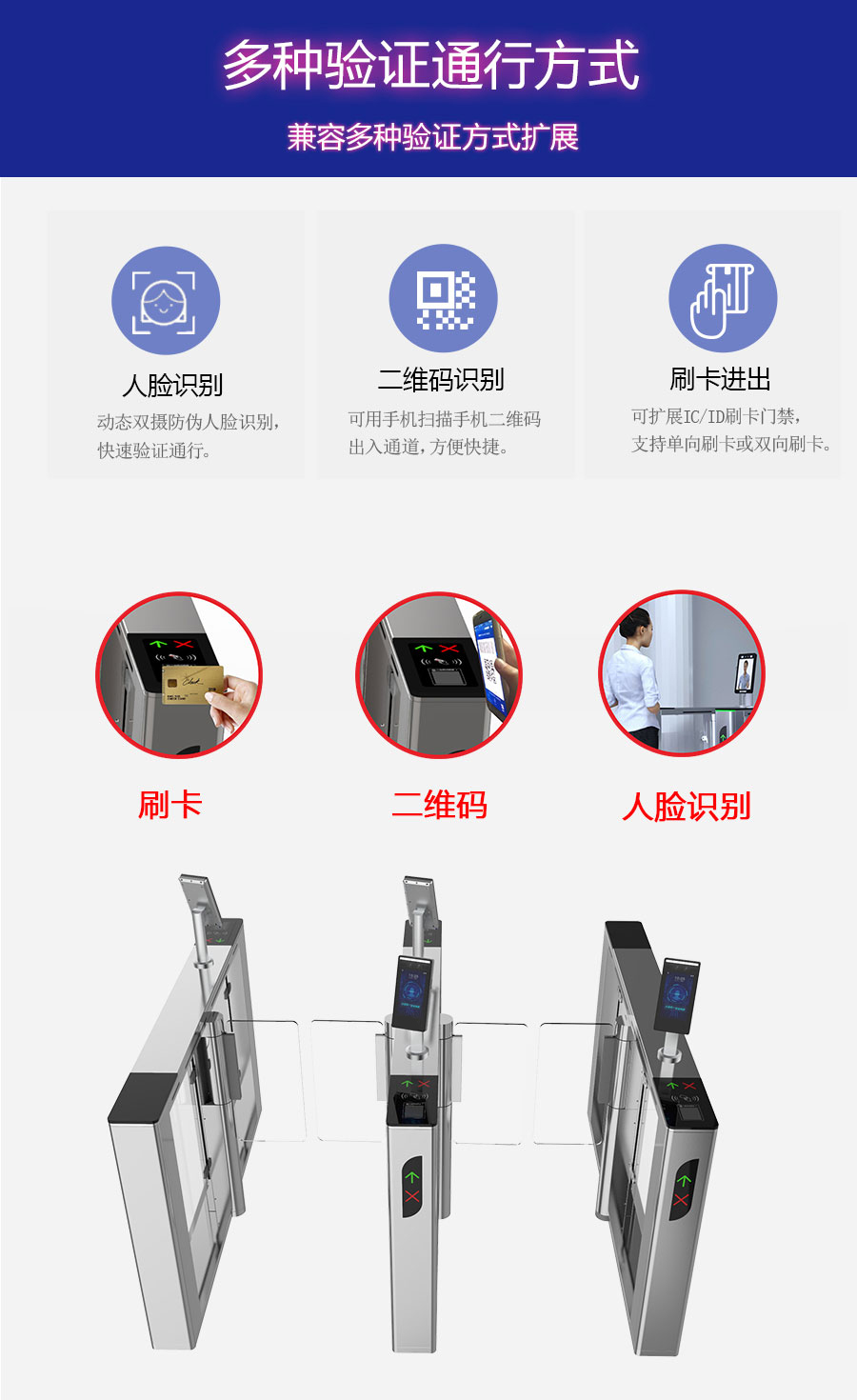 多种验证通行方式

兼容多种验证方式扩展

人脸识别

动态双摄防伪人脸识别，快速验证通行。

二维码识别

可用手机扫描手机二维码出入通道，方便快捷。

刷卡进出

可扩展IC/ID刷卡门禁，支持单向刷卡或双向刷卡。

刷卡

二维码

人脸识别